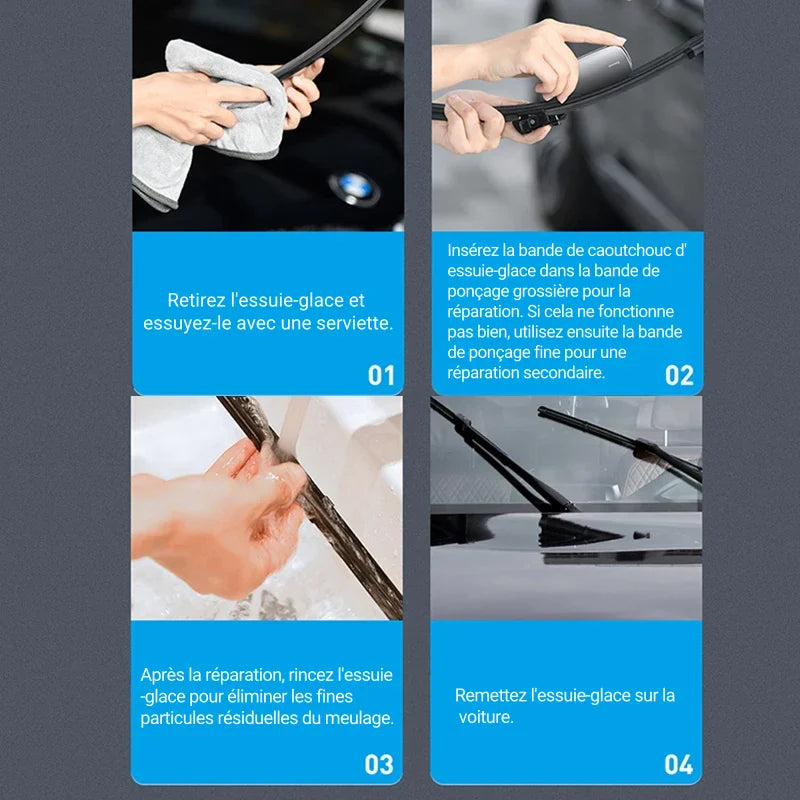 Retirez l'essuie-glace et essuyez-le avec une serviette.

01

Insérez la bande de caoutchouc d' essuie-glace dans la bande de ponçage grossière pour la réparation. Si cela ne fonctionne pas bien, utilisez ensuite la bande de ponçage fine pour une réparation secondaire.

02

Après la réparation, rincez l'essuie -glace pour éliminer les fines particules résiduelles du meulage.

03

Remettez l'essuie-glace sur la voiture.

04