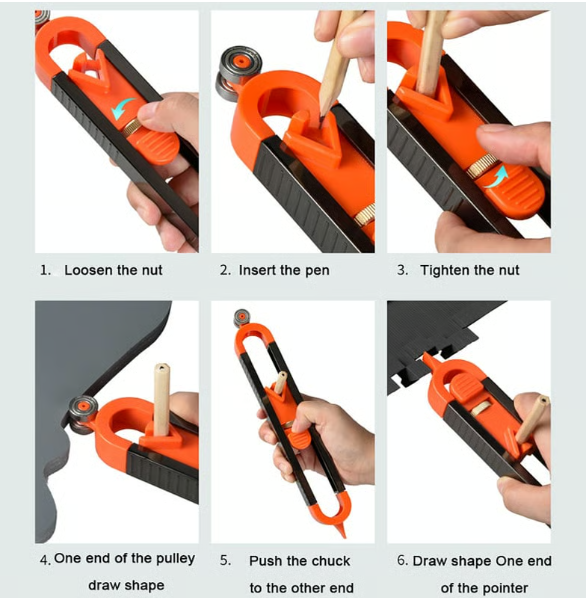 1. Loosen the nut

2. Insert the pen

3. Tighten the nut

4. One end of the pulley draw shape

5. Push the chuck to the other end

6. Draw shape One end of the pointer