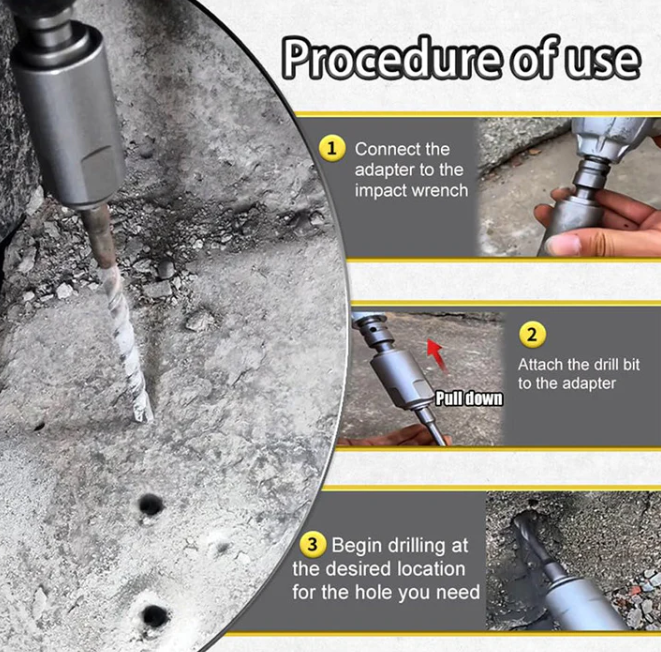 Procedure of use

1 Connect the adapter to the impact wrench

Pull down

2 Attach the drill bit to the adapter

3 Begin drilling at the desired location for the hole you need