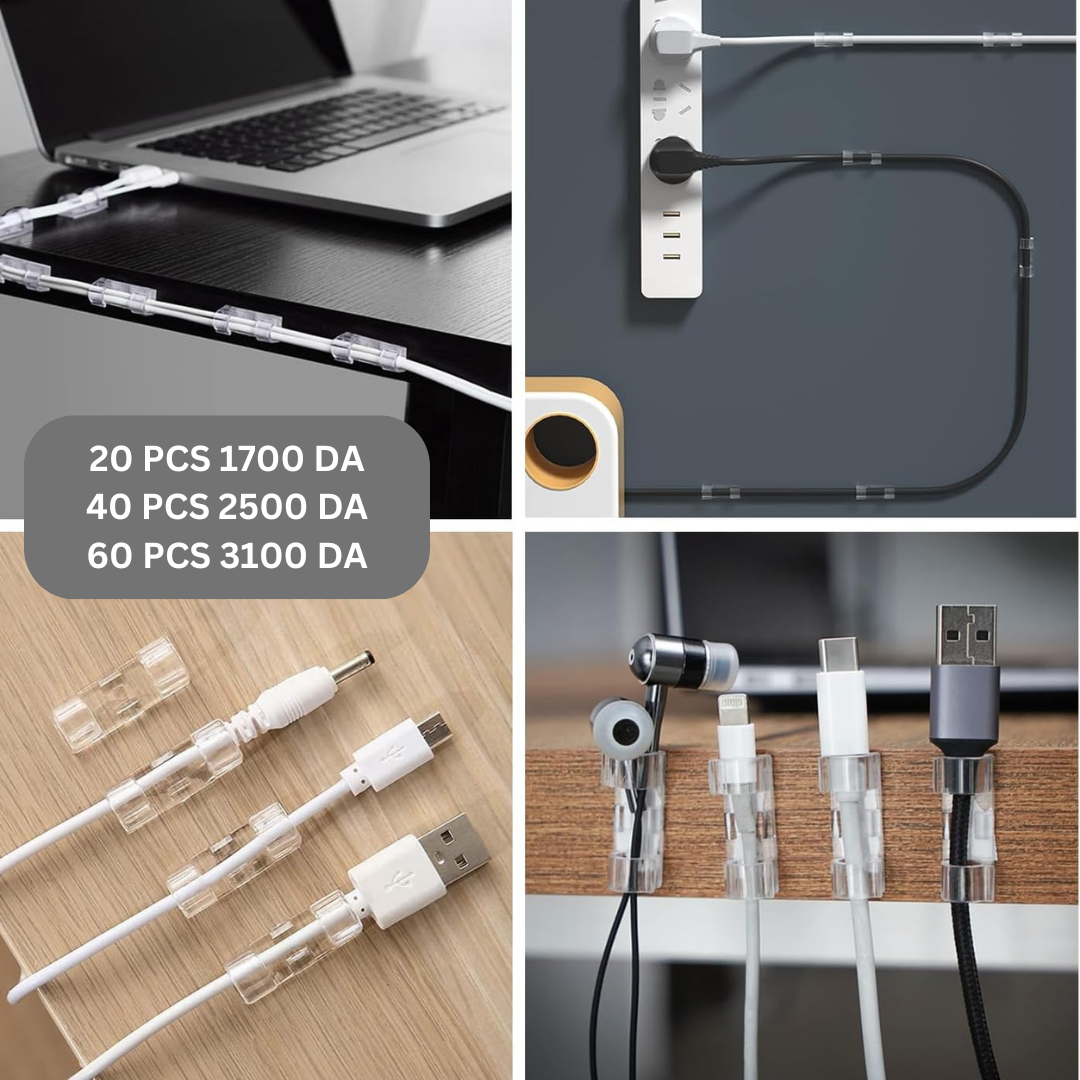 20 PCS 1700 DA
40 PCS 2500 DA
60 PCS 3100 DA