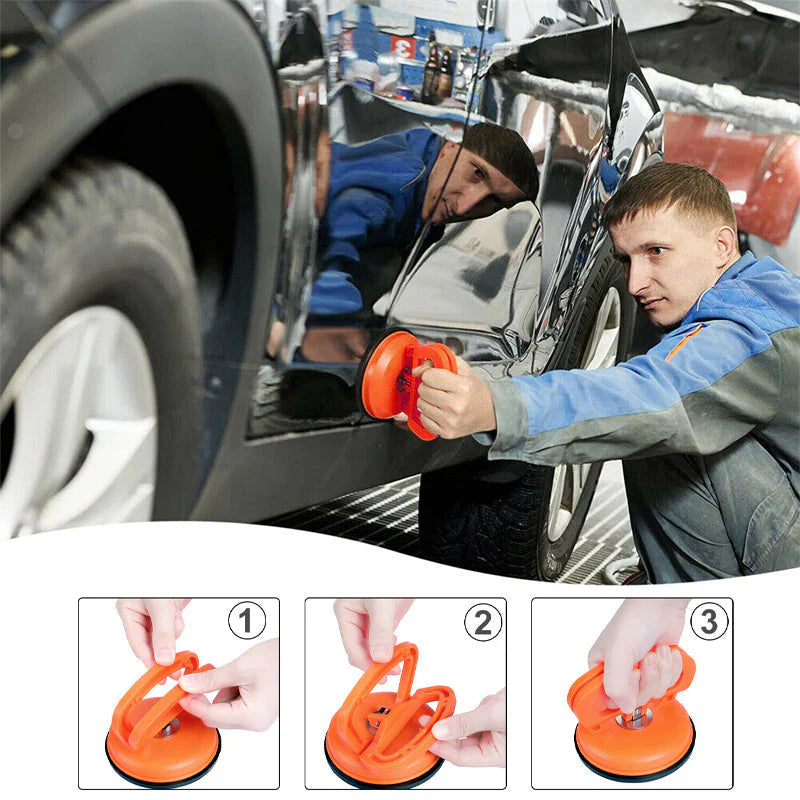 1

2

3